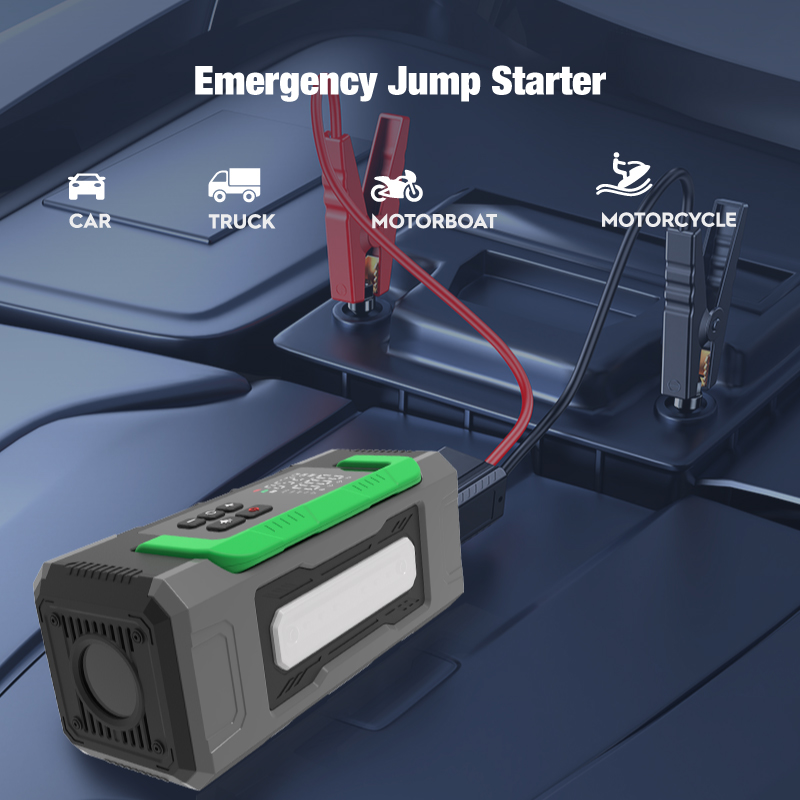 Emergency Jump Starter

CAR

TRUCK

MOTORBOAT

MOTORCYCLE