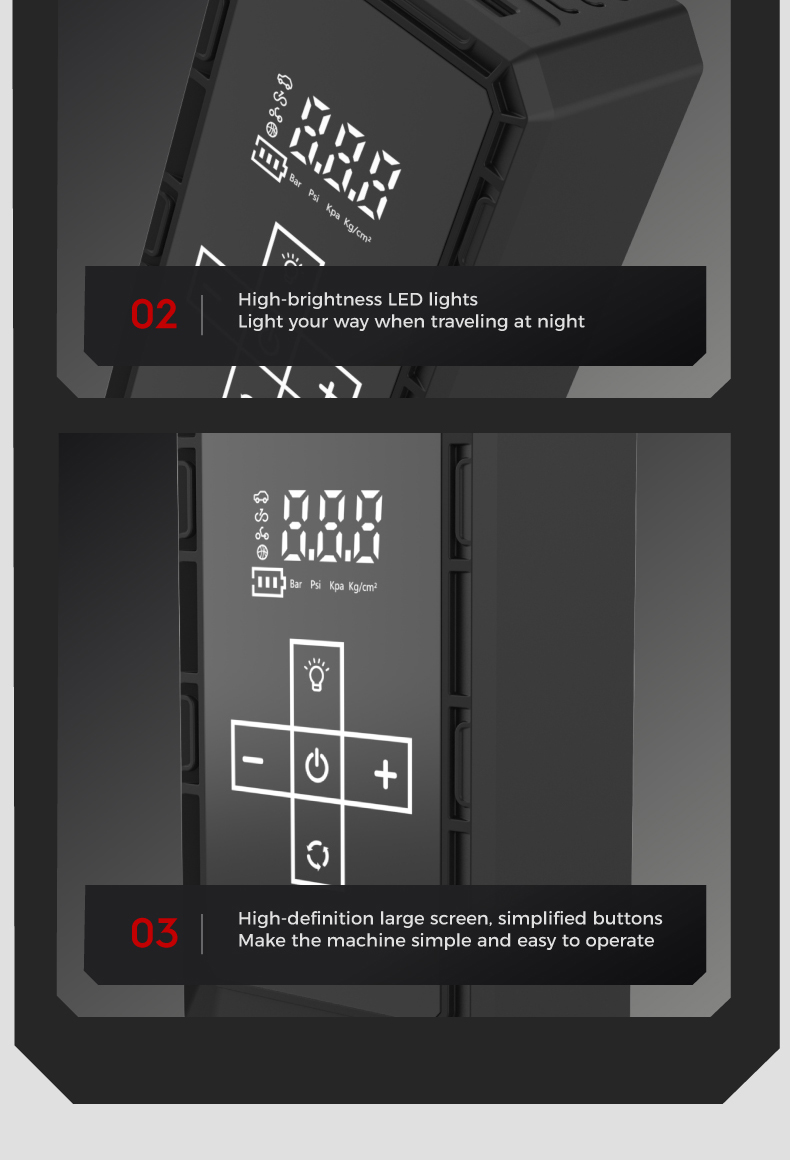 8.8.8
Bar Psi Kpa Kg/cm²

02
High-brightness LED lights
Light your way when traveling at night

8.8.8
Bar Psi Kpa Kg/cm²

−
+

03
High-definition large screen, simplified buttons
Make the machine simple and easy to operate